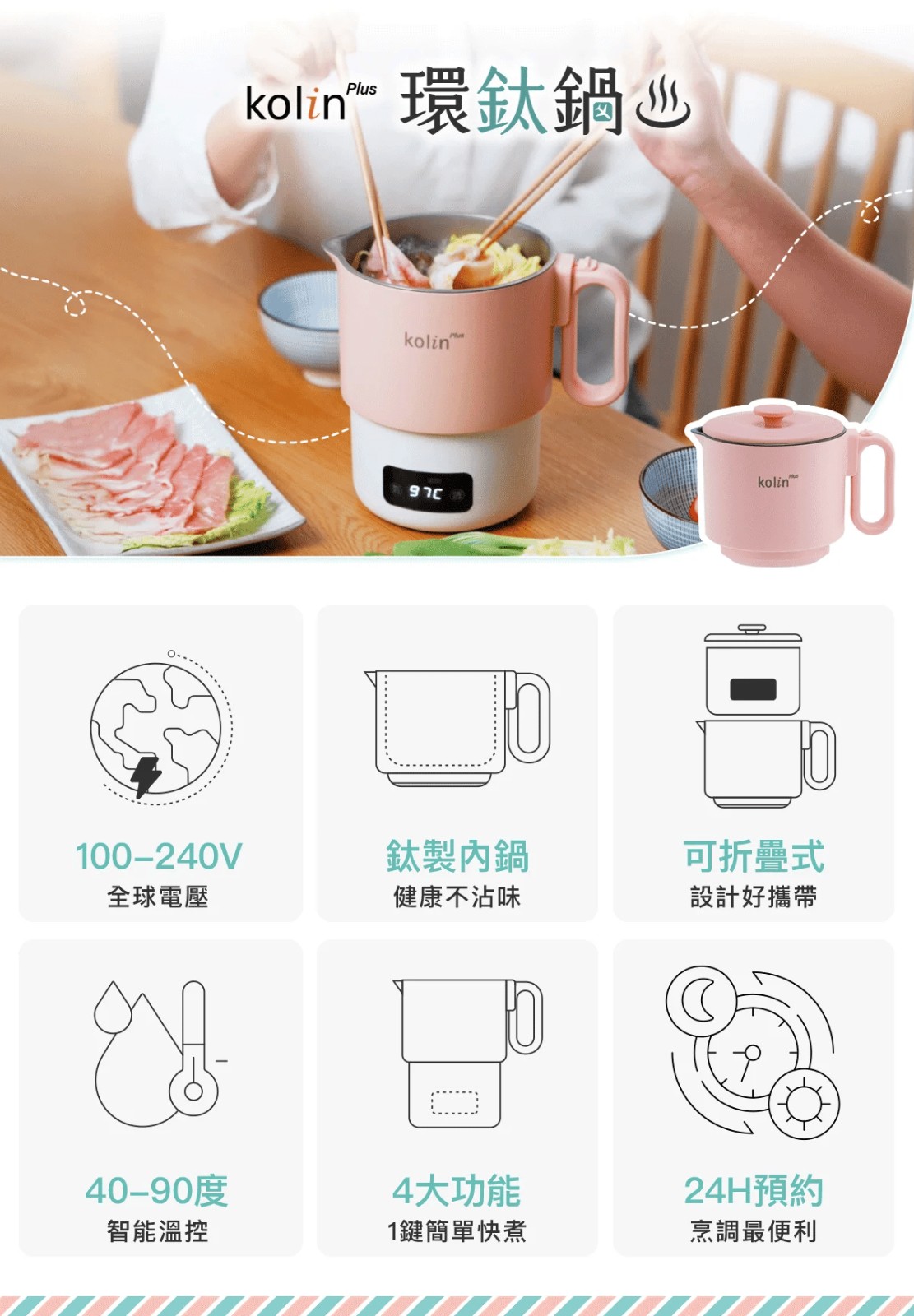 kolin Plus 環鈦鍋

kolin Plus

97C

kolin Plus

100–240V
全球電壓

鈦製內鍋
健康不沾味

可折疊式
設計好攜帶

40–90度
智能溫控

4大功能
1鍵簡單快煮

24H預約
烹調最便利